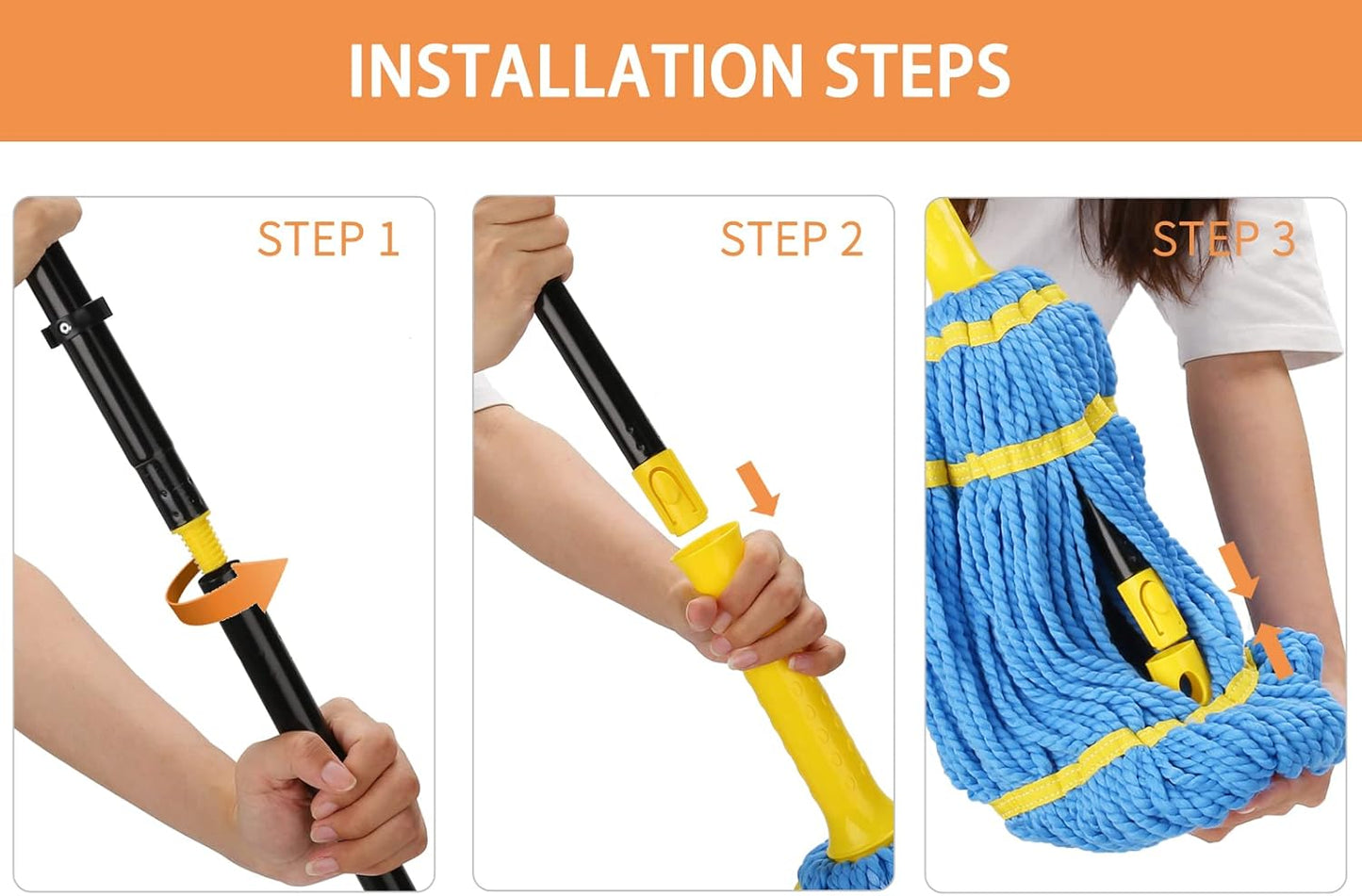 INSTALLATION STEPS

STEP 1

STEP 2

STEP 3